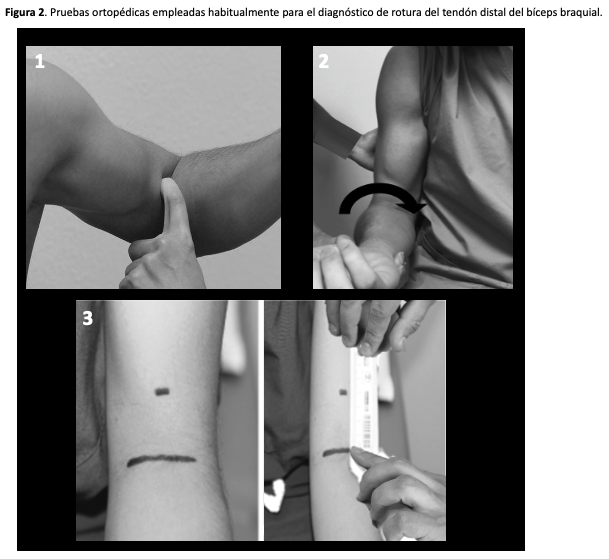 **Figura 2**. Pruebas ortopédicas empleadas habitualmente para el diagnóstico de rotura del tendón distal del bíceps braquial.

1

2

3